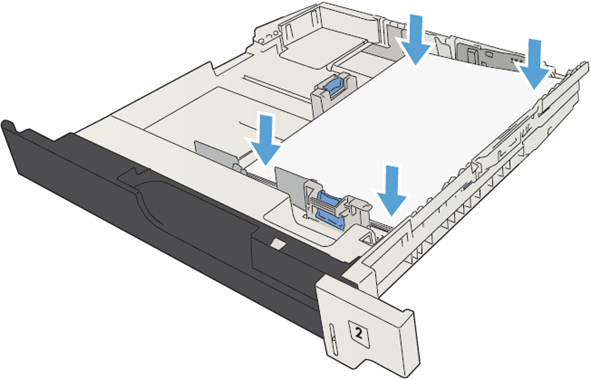 2