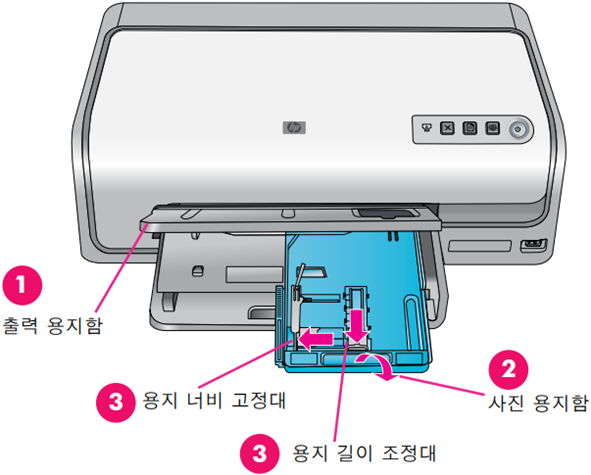 hp

1
출력 용지함

3 용지 너비 고정대

2
사진 용지함

3 용지 길이 조정대