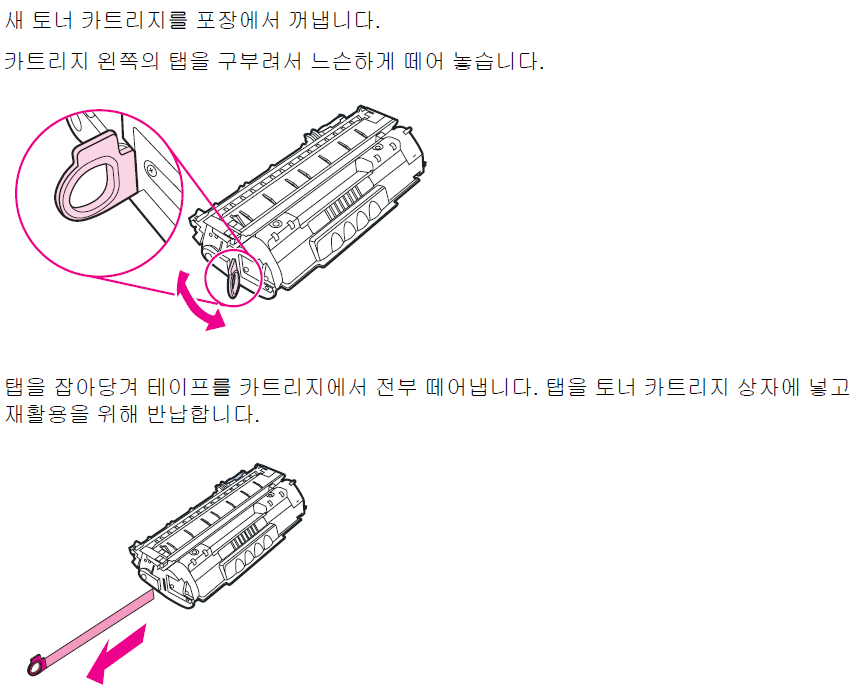 새 토너 카트리지를 포장에서 꺼냅니다.

카트리지 왼쪽의 탭을 구부려서 느슨하게 떼어 놓습니다.

탭을 잡아당겨 테이프를 카트리지에서 전부 떼어냅니다. 탭을 토너 카트리지 상자에 넣고 재활용을 위해 반납합니다.