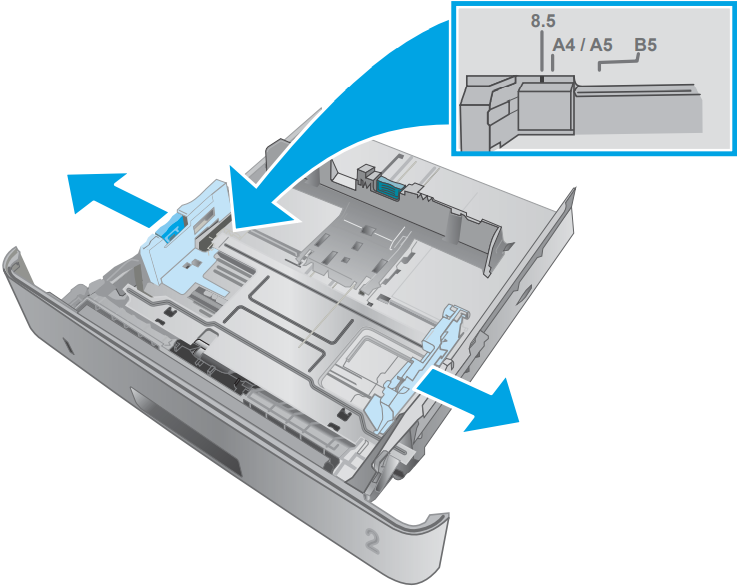 8.5
A4 / A5
B5

2