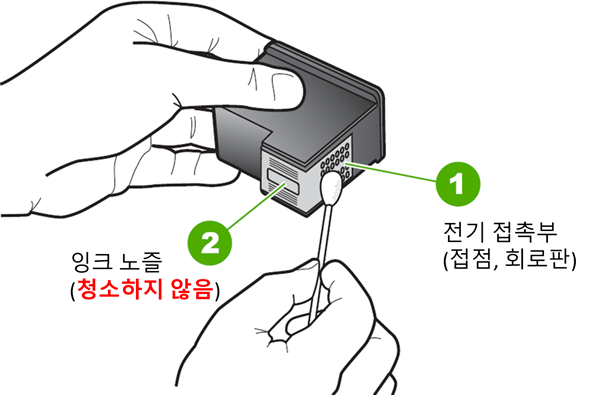 1

전기 접촉부
(접점, 회로판)

2

잉크 노즐
(청소하지 않음)