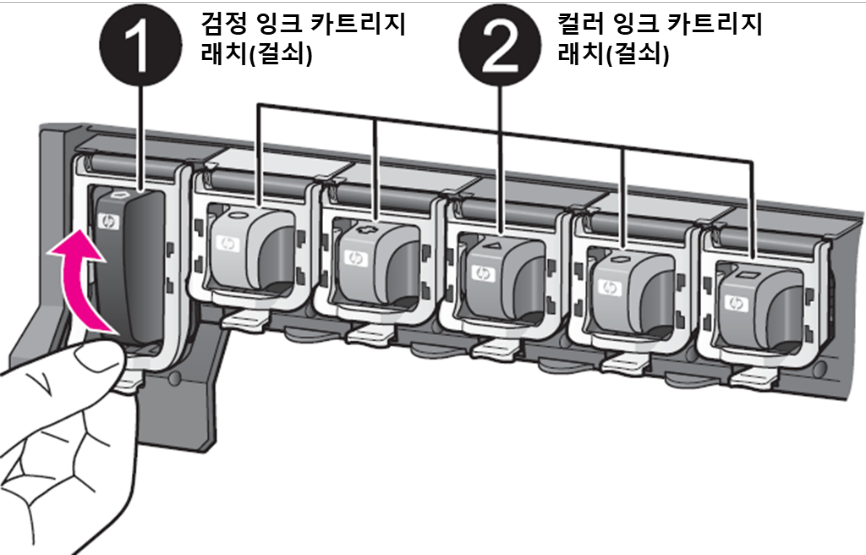 1
검정 잉크 카트리지 래치(걸쇠)

2
컬러 잉크 카트리지 래치(걸쇠)

hp
hp
hp
hp
hp
hp