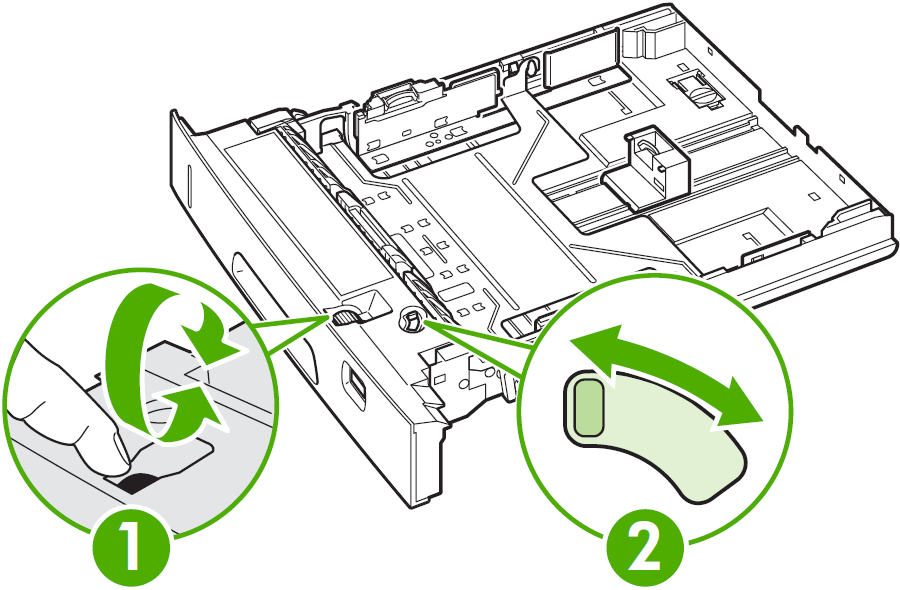 1

2